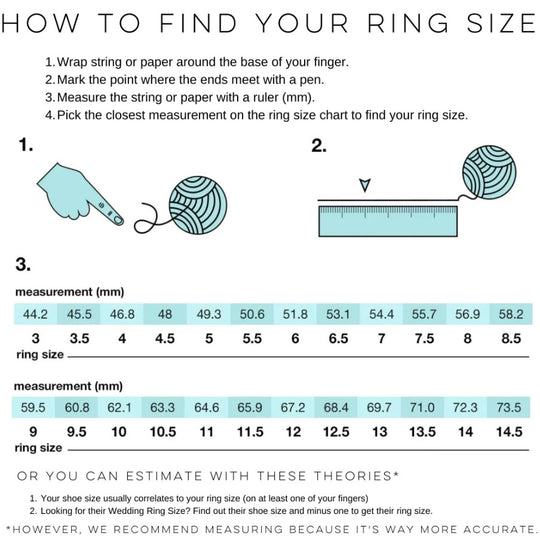 HOW TO FIND YOUR RING SIZE

1. Wrap string or paper around the base of your finger.
2. Mark the point where the ends meet with a pen.
3. Measure the string or paper with a ruler (mm).
4. Pick the closest measurement on the ring size chart to find your ring size.

1.

2.

3.

measurement (mm)

| 44.2 | 45.5 | 46.8 | 48 | 49.3 | 50.6 | 51.8 | 53.1 | 54.4 | 55.7 | 56.9 | 58.2 |
|---|---|---|---|---|---|---|---|---|---|---|---|
| 3 | 3.5 | 4 | 4.5 | 5 | 5.5 | 6 | 6.5 | 7 | 7.5 | 8 | 8.5 |

ring size

measurement (mm)

| 59.5 | 60.8 | 62.1 | 63.3 | 64.6 | 65.9 | 67.2 | 68.4 | 69.7 | 71.0 | 72.3 | 73.5 |
|---|---|---|---|---|---|---|---|---|---|---|---|
| 9 | 9.5 | 10 | 10.5 | 11 | 11.5 | 12 | 12.5 | 13 | 13.5 | 14 | 14.5 |

ring size

OR YOU CAN ESTIMATE WITH THESE THEORIES*

1. Your shoe size usually correlates to your ring size (on at least one of your fingers)
2. Looking for their Wedding Ring Size? Find out their shoe size and minus one to get their ring size.

*HOWEVER, WE RECOMMEND MEASURING BECAUSE IT'S WAY MORE ACCURATE.